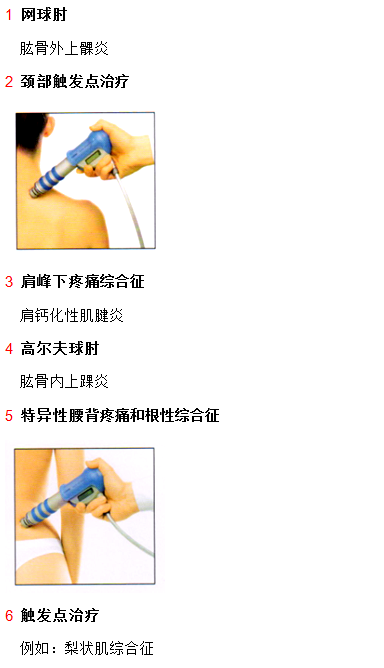 1 网球肘

肱骨外上髁炎

2 颈部触发点治疗

3 肩峰下疼痛综合征

肩钙化性肌腱炎

4 高尔夫球肘

肱骨内上踝炎

5 特异性腰背疼痛和根性综合征

6 触发点治疗

例如：梨状肌综合征