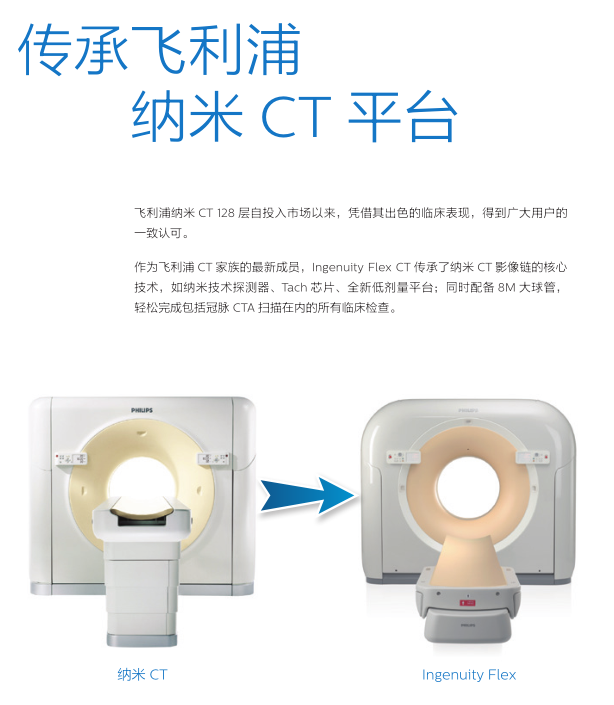 传承飞利浦
纳米 CT 平台

飞利浦纳米 CT 128 层自投入市场以来，凭借其出色的临床表现，得到广大用户的一致认可。

作为飞利浦 CT 家族的最新成员，Ingenuity Flex CT 传承了纳米 CT 影像链的核心技术，如纳米技术探测器、Tach 芯片、全新低剂量平台；同时配备 8M 大球管，轻松完成包括冠脉 CTA 扫描在内的所有临床检查。

PHILIPS

PHILIPS

PHILIPS

纳米 CT

Ingenuity Flex