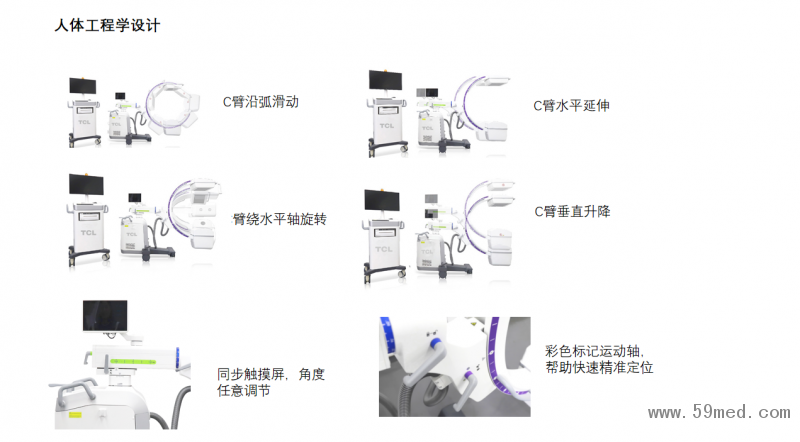 人体工程学设计

TCL

C臂沿弧滑动

TCL

C臂水平延伸

TCL

臂绕水平轴旋转

TCL

C臂垂直升降

同步触摸屏，角度任意调节

彩色标记运动轴，帮助快速精准定位

www.59med.com